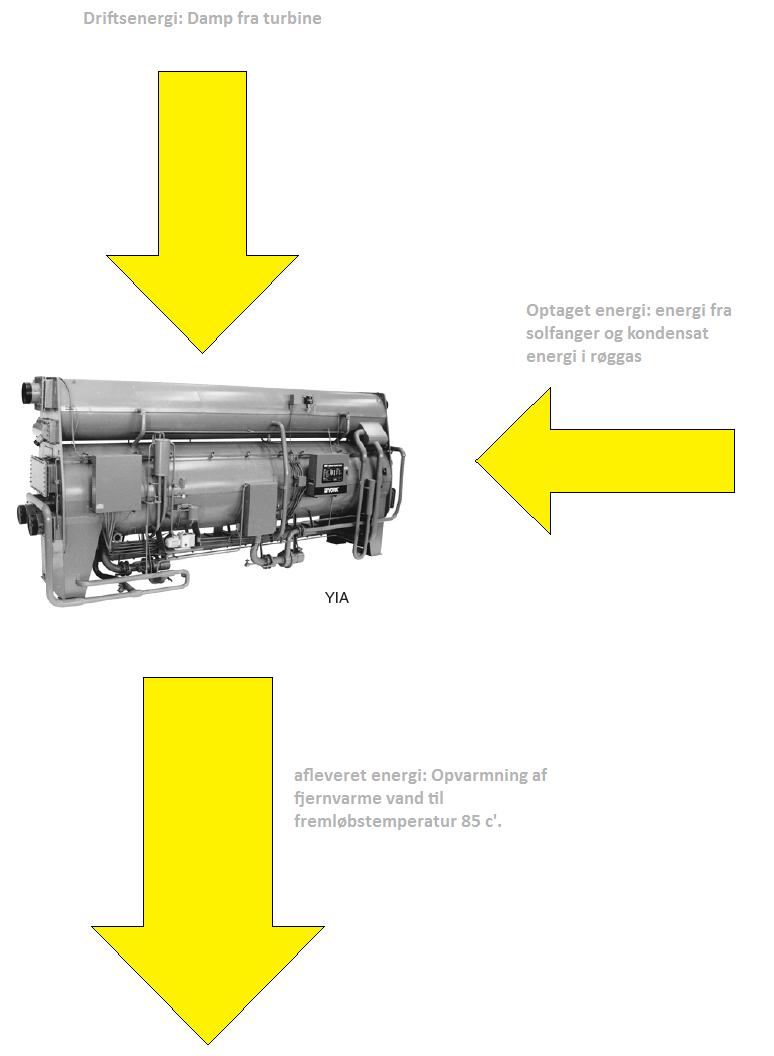 Driftsenergi: Damp fra turbine

Optaget energi: energi fra solfanger og kondensat energi i røggas

YORK

YIA

afleveret energi: Opvarmning af fjernvarme vand til fremløbstemperatur 85 c'.