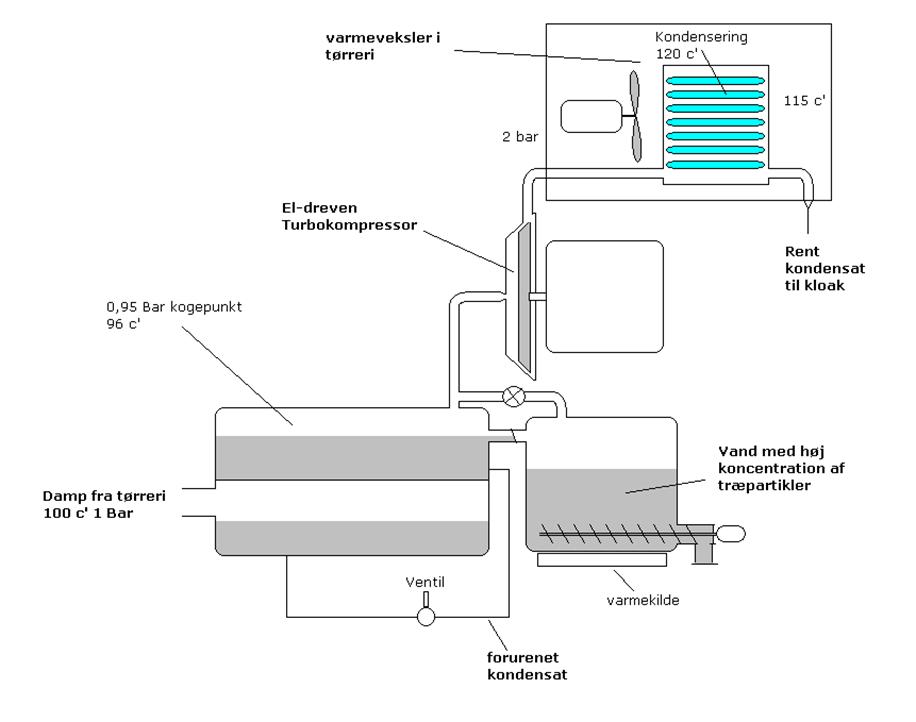 varmeveksler i tørreri

Kondensering
120 c'

115 c'

2 bar

El-dreven
Turbokompressor

Rent
kondensat
til kloak

0,95 Bar kogepunkt
96 c'

Vand med høj
koncentration af
træpartikler

Damp fra tørreri
100 c' 1 Bar

Ventil

varmekilde

forurenet
kondensat