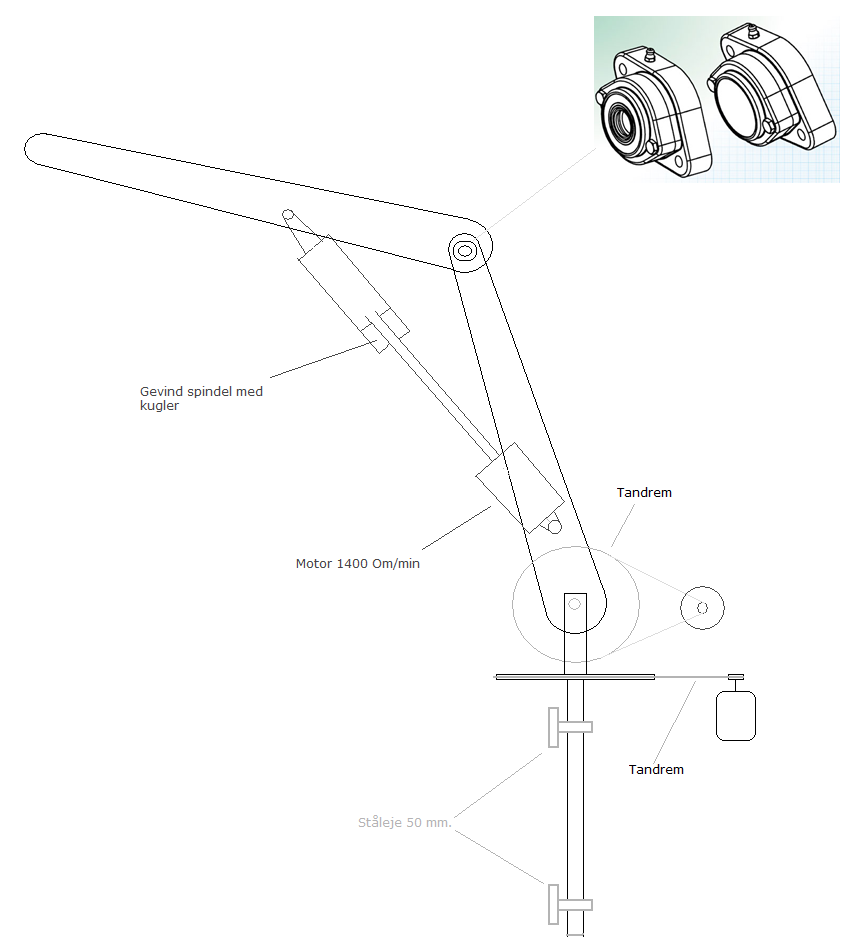 Gevind spindel med kugler

Tandrem

Motor 1400 Om/min

Tandrem

Ståleje 50 mm.