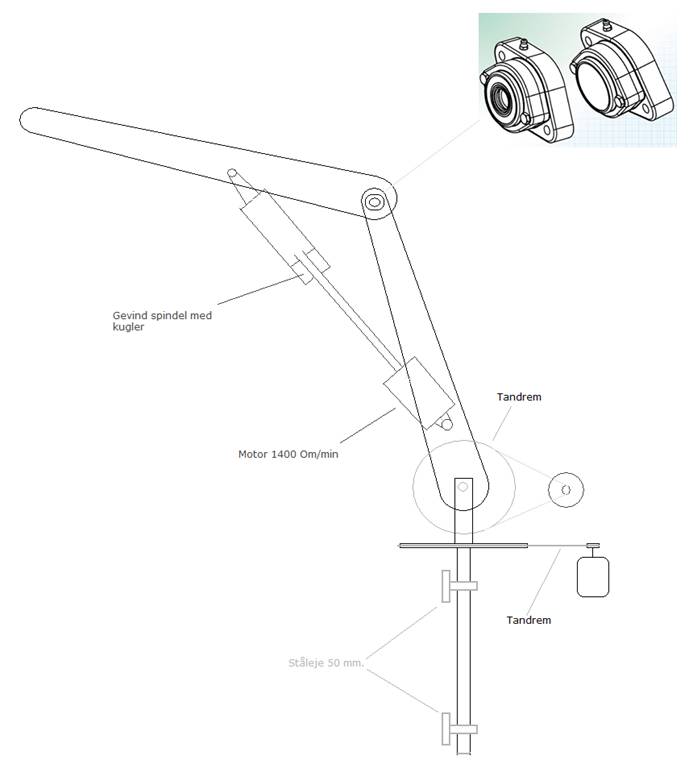 Gevind spindel med kugler

Tandrem

Motor 1400 Om/min

Tandrem

Ståleje 50 mm.