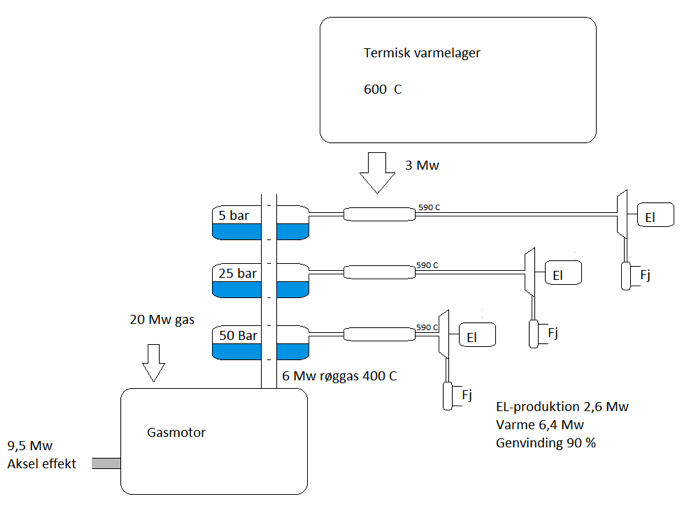 Termisk varmelager

600 C

3 Mw

5 bar

590 C

El

Fj

25 bar

590 C

El

Fj

20 Mw gas

50 Bar

590 C

El

Fj

6 Mw røggas 400 C

Gasmotor

9,5 Mw
Aksel effekt

EL-produktion 2,6 Mw
Varme 6,4 Mw
Genvinding 90 %