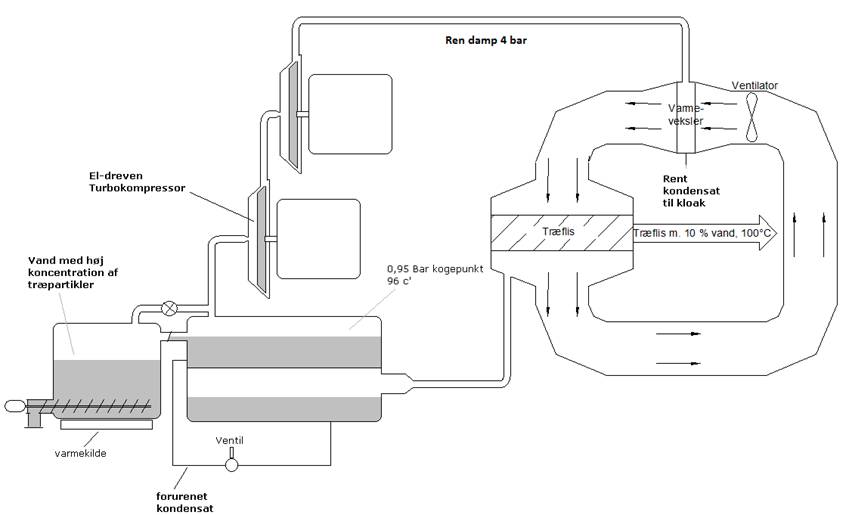 Ren damp 4 bar

Ventilator

Varme-veksler

El-dreven Turbokompressor

Rent kondensat til kloak

Træflis

Træflis m. 10 % vand, 100°C

Vand med høj koncentration af træpartikler

0,95 Bar kogepunkt 96 c'

varmekilde

Ventil

forurenet kondensat